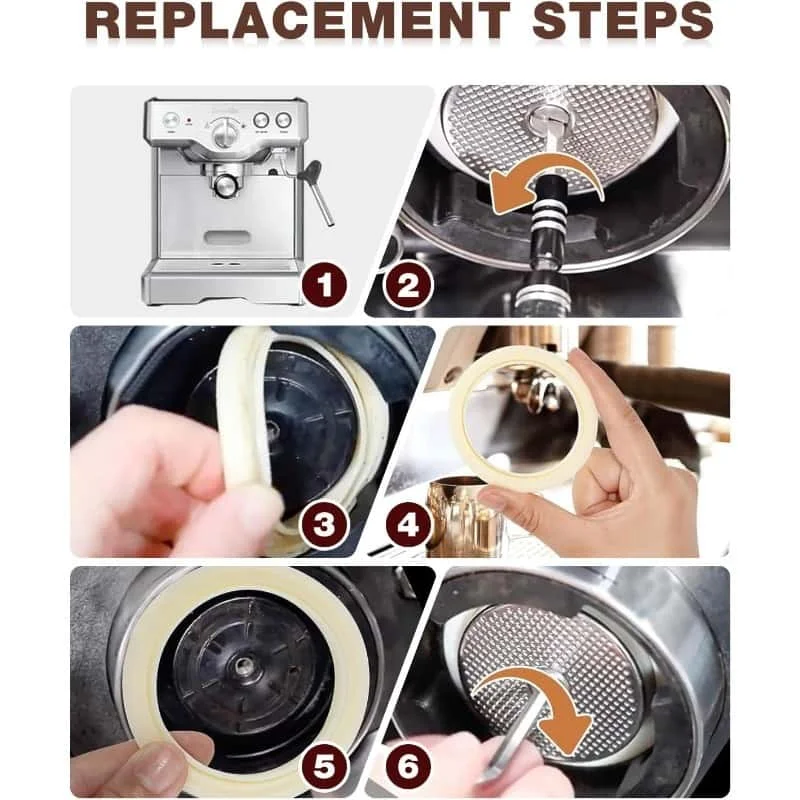 REPLACEMENT STEPS

1

2

3

4

5

6